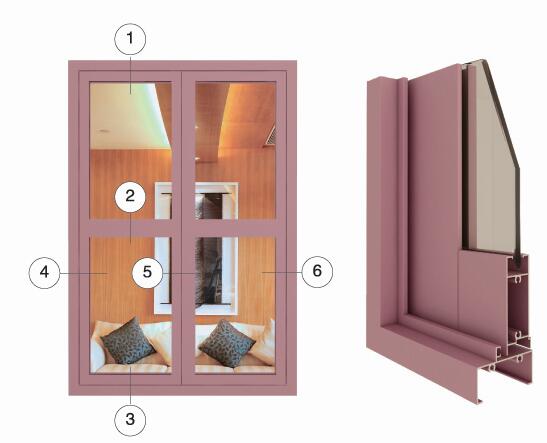 1
2
4
5
6
3